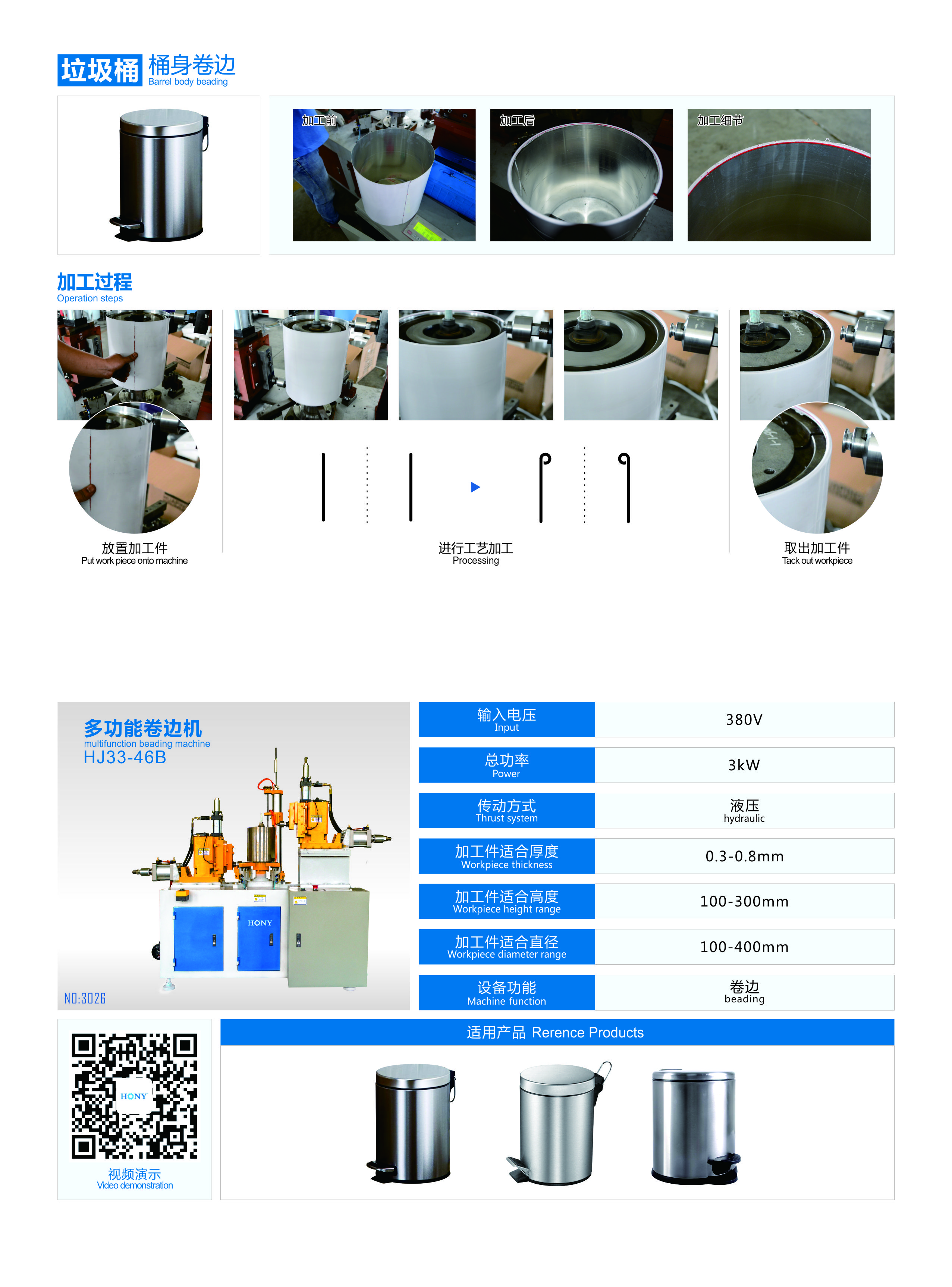 垃圾桶 桶身卷边
Barrel body beading

加工前

加工后

加工细节

加工过程
Operation steps

放置加工件
Put work piece onto machine

进行工艺加工
Processing

取出加工件
Tack out workpiece

多功能卷边机
multifunction beading machine
HJ33-46B

HONY

NO:3026

| 输入电压 Input | 380V |
|---|---|
| 总功率 Power | 3kW |
| 传动方式 Thrust system | 液压 hydraulic |
| 加工件适合厚度 Workpiece thickness | 0.3-0.8mm |
| 加工件适合高度 Workpiece height range | 100-300mm |
| 加工件适合直径 Workpiece diameter range | 100-400mm |
| 设备功能 Machine function | 卷边 beading |

HONY

视频演示
Video demonstration

适用产品 Rerence Products