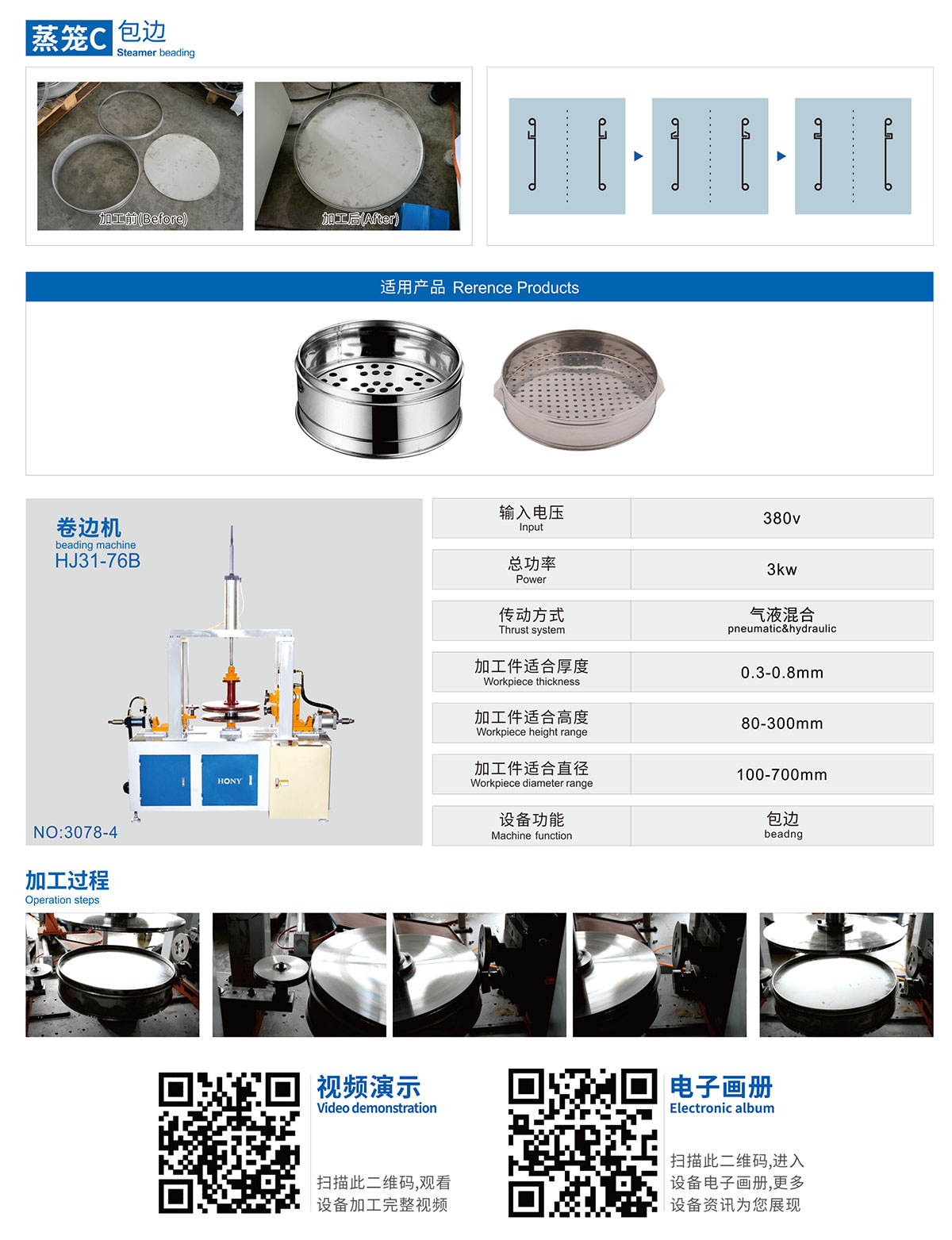 蒸笼C 包边
Steamer beading

加工前(Before)

加工后(After)

适用产品 Rerence Products

卷边机
beading machine
HJ31-76B

HONY

NO:3078-4

| 输入电压 Input | 380v |
|---|---|
| 总功率 Power | 3kw |
| 传动方式 Thrust system | 气液混合 pneumatic&hydraulic |
| 加工件适合厚度 Workpiece thickness | 0.3-0.8mm |
| 加工件适合高度 Workpiece height range | 80-300mm |
| 加工件适合直径 Workpiece diameter range | 100-700mm |
| 设备功能 Machine function | 包边 beadng |

加工过程
Operation steps

视频演示
Video demonstration

扫描此二维码,观看设备加工完整视频

电子画册
Electronic album

扫描此二维码,进入设备电子画册,更多设备资讯为您展现