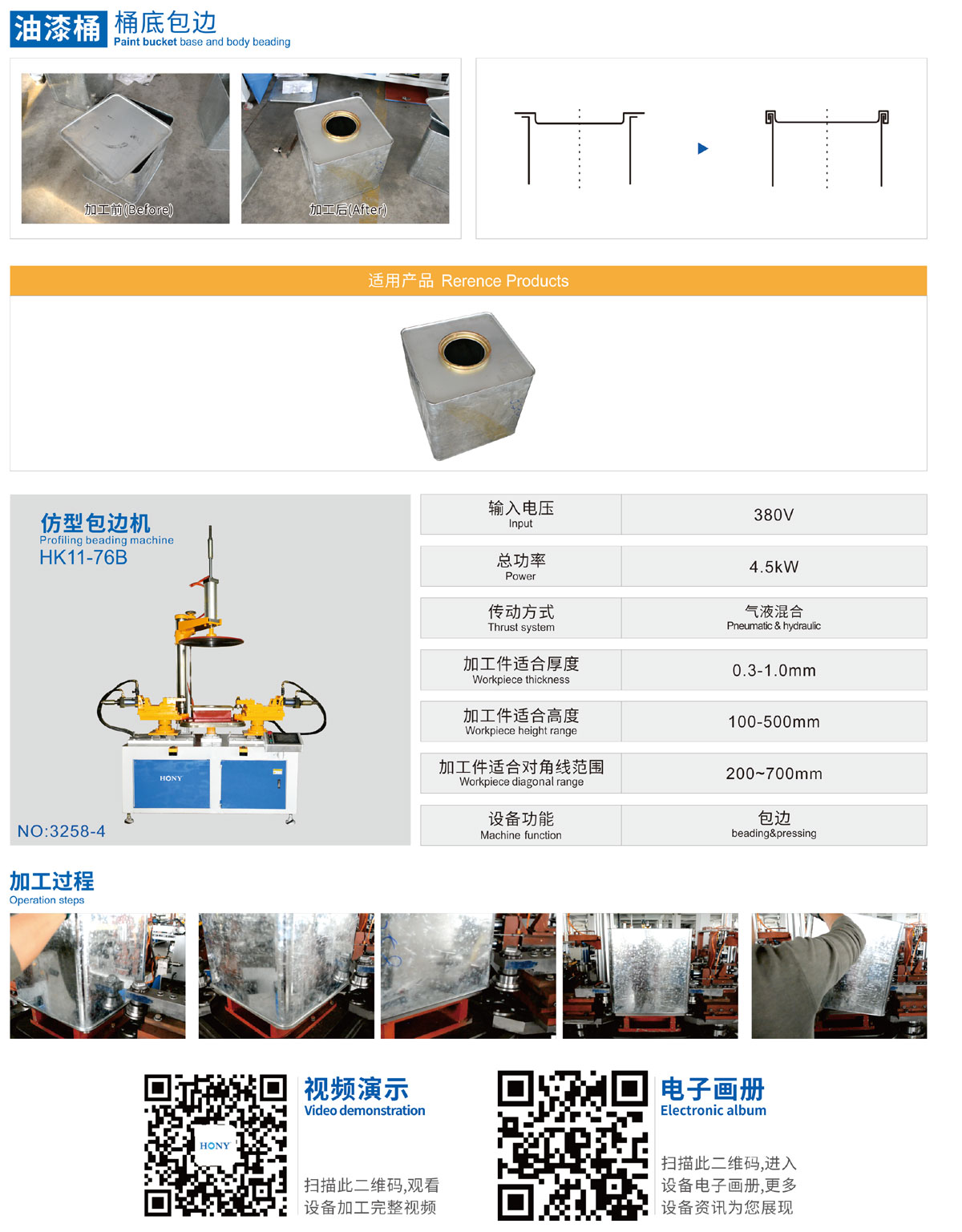 油漆桶 桶底包边
Paint bucket base and body beading

加工前(Before)

加工后(After)

适用产品 Rerence Products

仿型包边机
Profiling beading machine
HK11-76B

HONY

NO:3258-4

| 输入电压 Input | 380V |
|---|---|
| 总功率 Power | 4.5kW |
| 传动方式 Thrust system | 气液混合 Pneumatic & hydraulic |
| 加工件适合厚度 Workpiece thickness | 0.3-1.0mm |
| 加工件适合高度 Workpiece height range | 100-500mm |
| 加工件适合对角线范围 Workpiece diagonal range | 200~700mm |
| 设备功能 Machine function | 包边 beading&pressing |

加工过程
Operation steps

HONY

视频演示
Video demonstration

扫描此二维码,观看设备加工完整视频

电子画册
Electronic album

扫描此二维码,进入设备电子画册,更多设备资讯为您展现