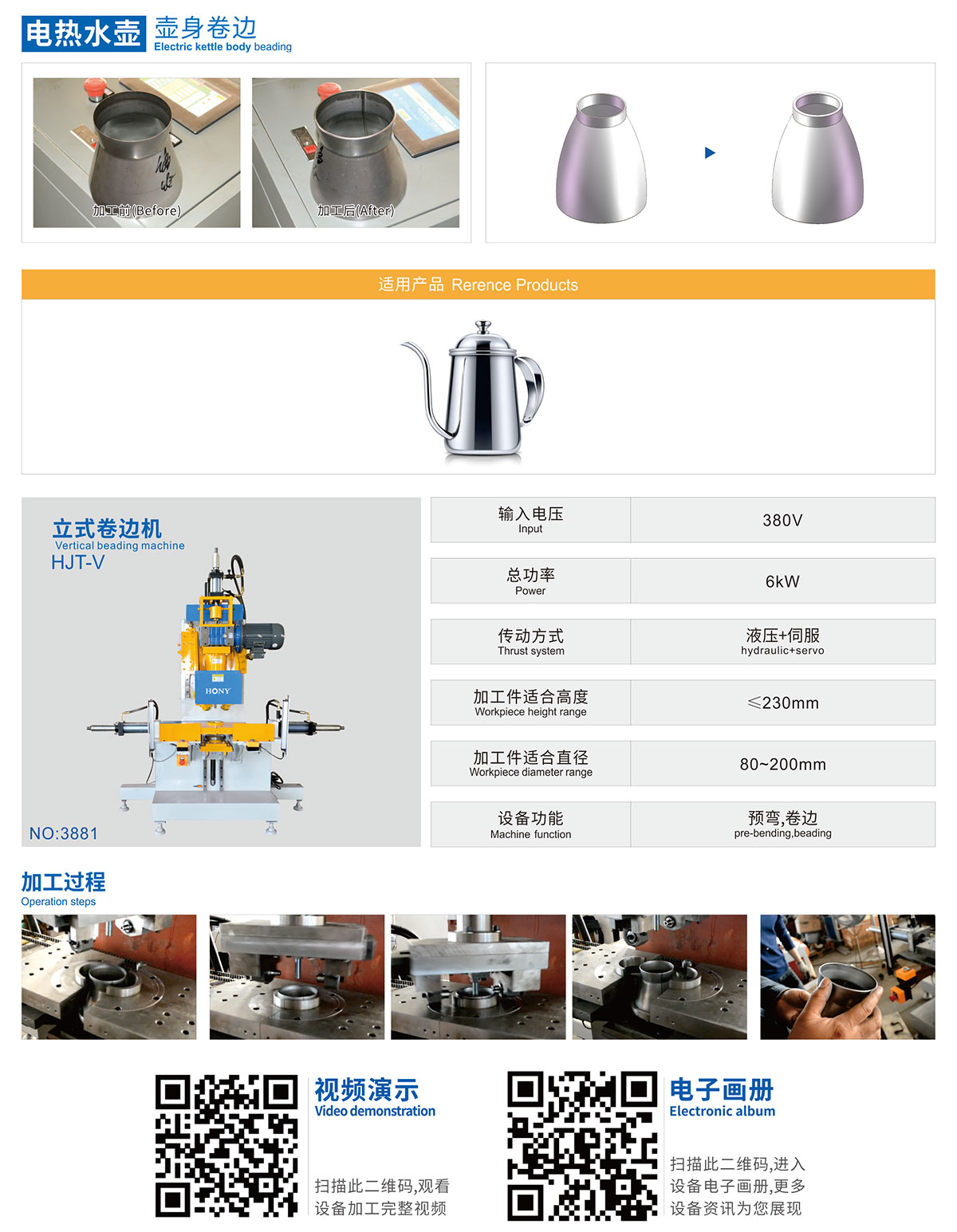 电热水壶 壶身卷边
Electric kettle body beading

加工前(Before)

加工后(After)

适用产品 Rerence Products

立式卷边机
Vertical beading machine
HJT-V

HONY

NO:3881

| 输入电压 Input | 380V |
|---|---|
| 总功率 Power | 6kW |
| 传动方式 Thrust system | 液压+伺服 hydraulic+servo |
| 加工件适合高度 Workpiece height range | ≤230mm |
| 加工件适合直径 Workpiece diameter range | 80~200mm |
| 设备功能 Machine function | 预弯,卷边 pre-bending,beading |

加工过程
Operation steps

视频演示
Video demonstration
扫描此二维码,观看设备加工完整视频

电子画册
Electronic album
扫描此二维码,进入设备电子画册,更多设备资讯为您展现