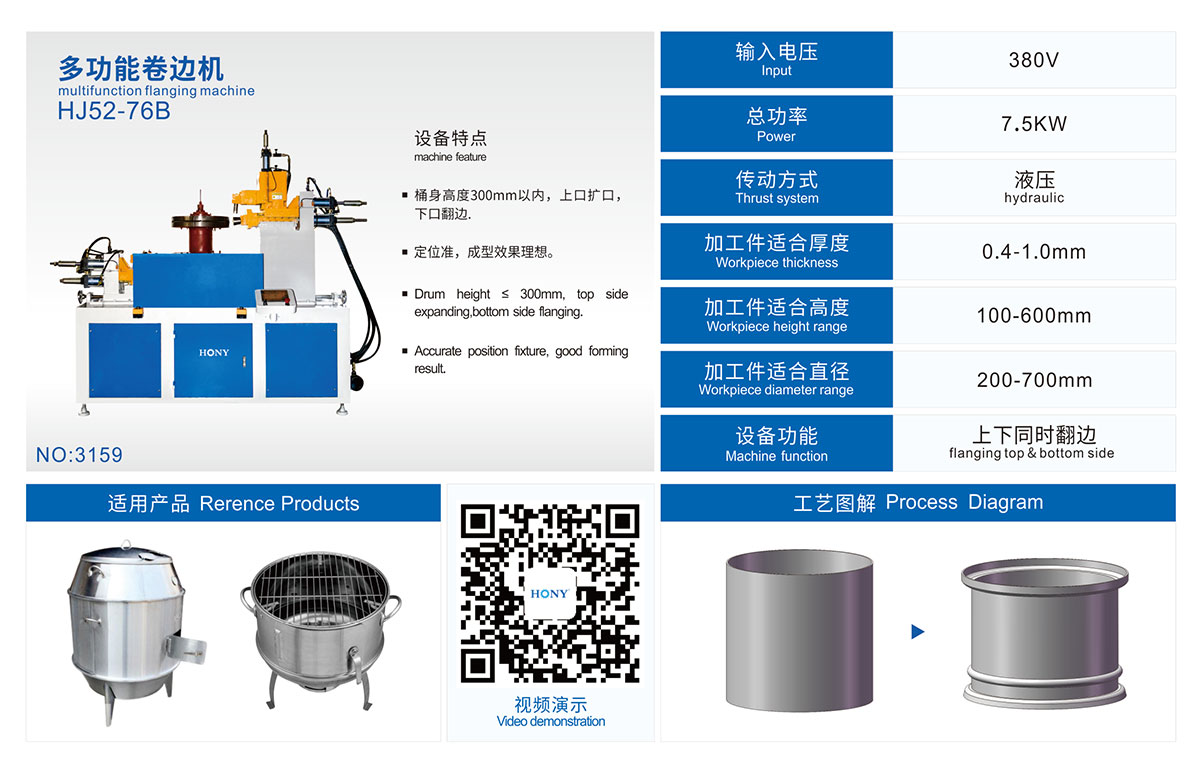 多功能卷边机
multifunction flanging machine
HJ52-76B

设备特点
machine feature

▪ 桶身高度300mm以内，上口扩口，下口翻边.

▪ 定位准，成型效果理想。

▪ Drum height ≤ 300mm, top side expanding,bottom side flanging.

▪ Accurate position fixture, good forming result.

HONY

NO:3159

| 输入电压 Input | 380V |
|---|---|
| 总功率 Power | 7.5KW |
| 传动方式 Thrust system | 液压 hydraulic |
| 加工件适合厚度 Workpiece thickness | 0.4-1.0mm |
| 加工件适合高度 Workpiece height range | 100-600mm |
| 加工件适合直径 Workpiece diameter range | 200-700mm |
| 设备功能 Machine function | 上下同时翻边 flanging top & bottom side |

适用产品 Rerence Products

HONY

视频演示
Video demonstration

工艺图解 Process Diagram